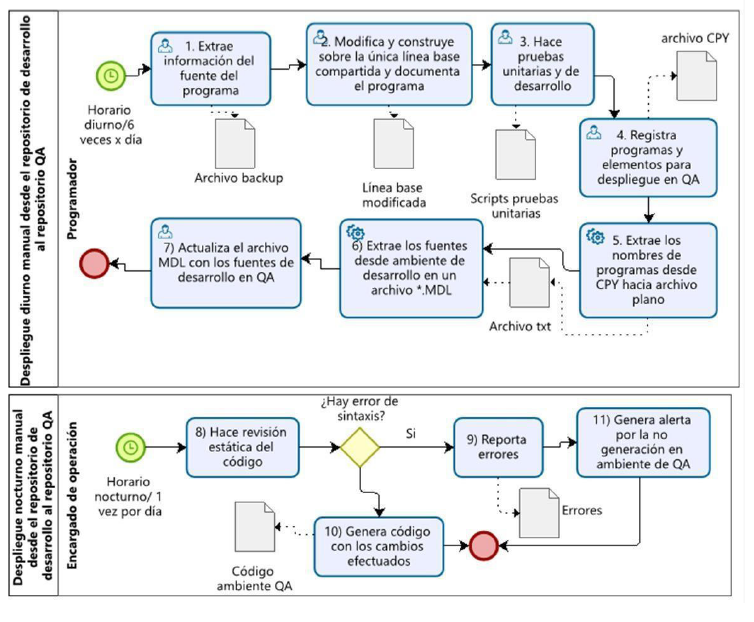 Despliegue diurno manual desde el repositorio de desarrollo al repositorio QA

Programador

Horario diurno/6 veces x día

1. Extrae información del fuente del programa

Archivo backup

2. Modifica y construye sobre la única línea base compartida y documenta el programa

Línea base modificada

3. Hace pruebas unitarias y de desarrollo

Scripts pruebas unitarias

archivo CPY

4. Registra programas y elementos para despliegue en QA

5. Extrae los nombres de programas desde CPY hacia archivo plano

Archivo txt

6) Extrae los fuentes desde ambiente de desarrollo en un archivo *.MDL

7) Actualiza el archivo MDL con los fuentes de desarrollo en QA

Despliegue nocturno manual desde el repositorio de desarrollo al repositorio QA

Encargado de operación

Horario nocturno/ 1 vez por día

8) Hace revisión estática del código

¿Hay error de sintaxis?

Si

9) Reporta errores

Errores

11) Genera alerta por la no generación en ambiente de QA

10) Genera código con los cambios efectuados

Código ambiente QA