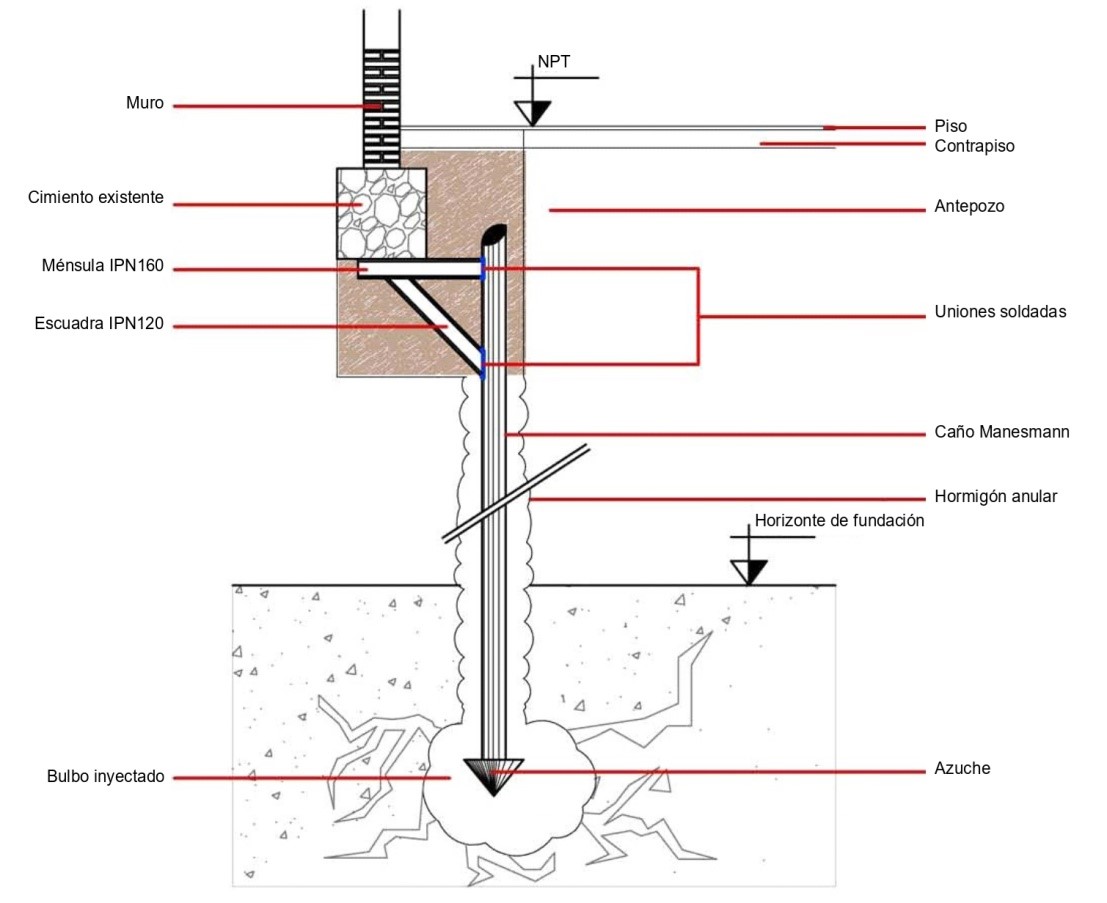 NPT

Muro

Piso
Contrapiso

Cimiento existente

Antepozo

Ménsula IPN160

Escuadra IPN120

Uniones soldadas

Caño Manesmann

Hormigón anular

Horizonte de fundación

Bulbo inyectado

Azuche