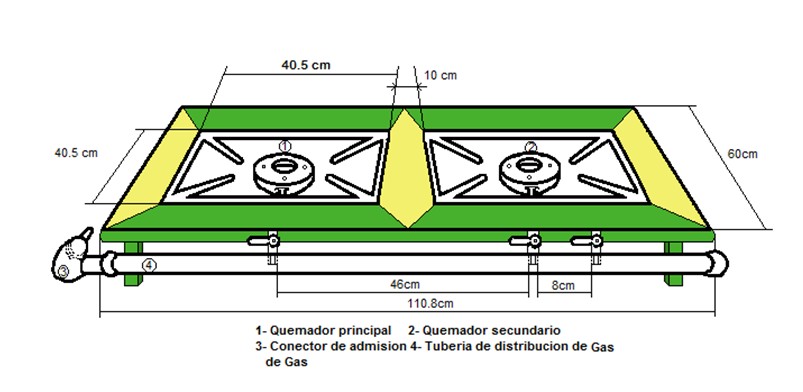 40.5 cm

10 cm

40.5 cm

60cm

①

②

③

④

46cm

8cm

110.8cm

1- Quemador principal 2- Quemador secundario
3- Conector de admision de Gas 4- Tuberia de distribucion de Gas