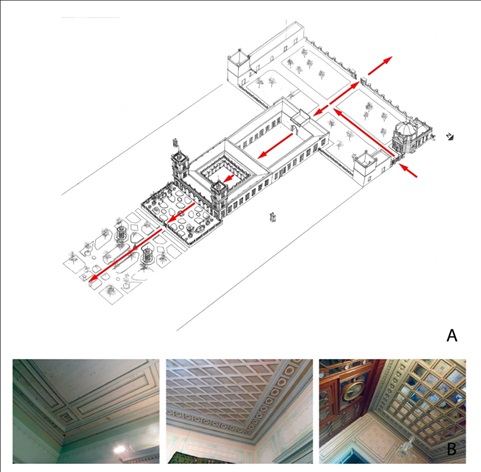 A

B