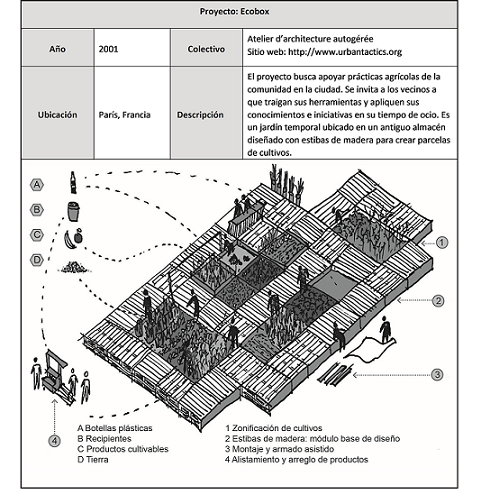 | Proyecto: Ecobox | | | |
|---|---|---|---|
| Año | 2001 | Colectivo | Atelier d'architecture autogérée Sitio web: http://www.urbantactics.org |
| Ubicación | París, Francia | Descripción | El proyecto busca apoyar prácticas agrícolas de la comunidad en la ciudad. Se invita a los vecinos a que traigan sus herramientas y apliquen sus conocimientos e iniciativas en su tiempo de ocio. Es un jardín temporal ubicado en un antiguo almacén diseñado con estibas de madera para crear parcelas de cultivos. |

A
B
C
D
1
2
3
4

A Botellas plásticas
B Recipientes
C Productos cultivables
D Tierra

1 Zonificación de cultivos
2 Estibas de madera: módulo base de diseño
3 Montaje y armado asistido
4 Alistamiento y arreglo de productos