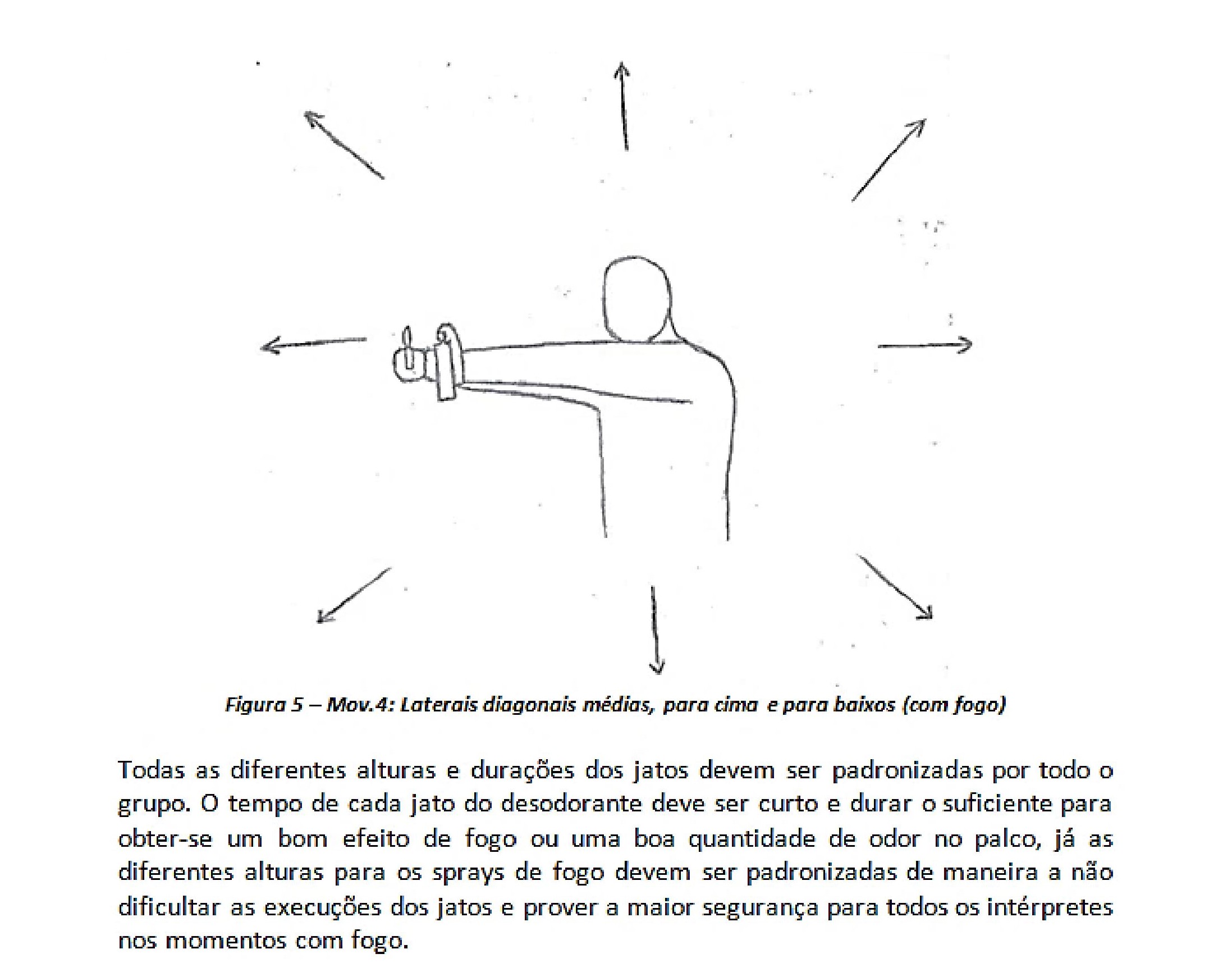 Figura 5 – Mov.4: Laterais diagonais médias, para cima e para baixos (com fogo)

Todas as diferentes alturas e durações dos jatos devem ser padronizadas por todo o grupo. O tempo de cada jato do desodorante deve ser curto e durar o suficiente para obter-se um bom efeito de fogo ou uma boa quantidade de odor no palco, já as diferentes alturas para os sprays de fogo devem ser padronizadas de maneira a não dificultar as execuções dos jatos e prover a maior segurança para todos os intérpretes nos momentos com fogo.