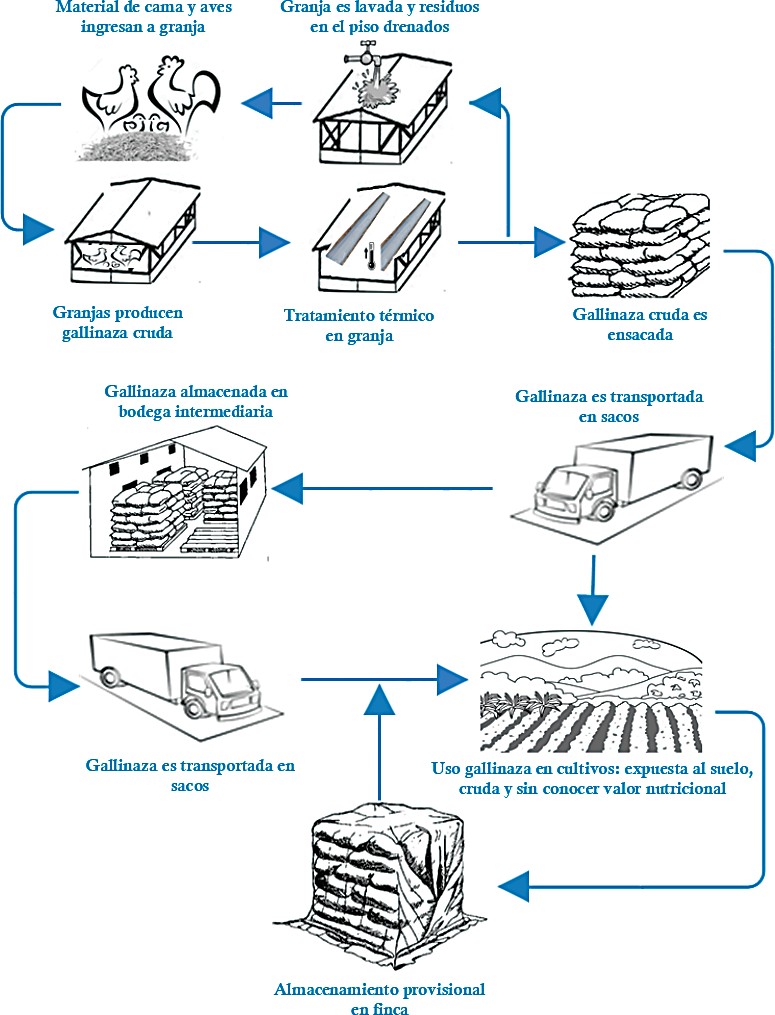 Material de cama y aves ingresan a granja

Granja es lavada y residuos en el piso drenados

Granjas producen gallinaza cruda

Tratamiento térmico en granja

Gallinaza cruda es ensacada

Gallinaza almacenada en bodega intermediaria

Gallinaza es transportada en sacos

Gallinaza es transportada en sacos

Uso gallinaza en cultivos: expuesta al suelo, cruda y sin conocer valor nutricional

Almacenamiento provisional en finca